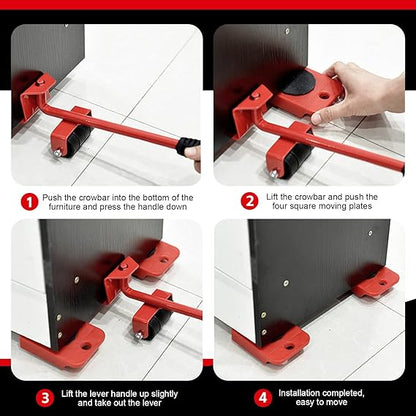 1 Push the crowbar into the bottom of the furniture and press the handle down

2 Lift the crowbar and push the four square moving plates

3 Lift the lever handle up slightly and take out the lever

4 Installation completed, easy to move