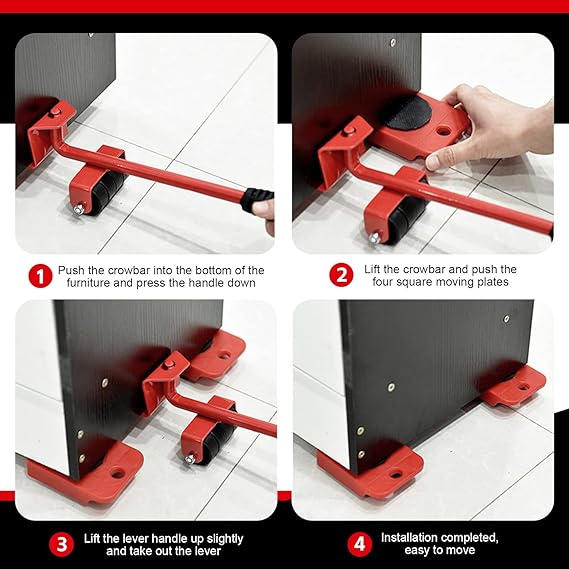 1 Push the crowbar into the bottom of the furniture and press the handle down

2 Lift the crowbar and push the four square moving plates

3 Lift the lever handle up slightly and take out the lever

4 Installation completed, easy to move